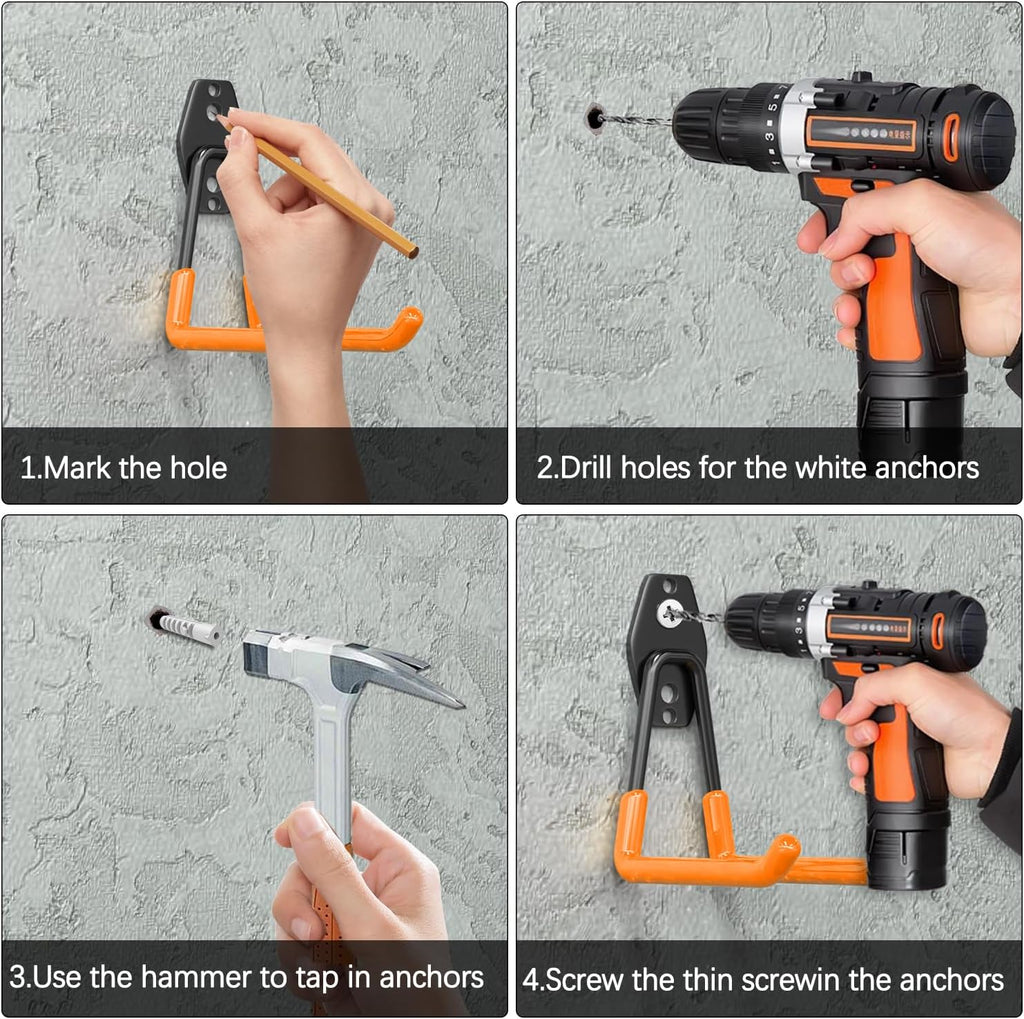 1.Mark the hole

2.Drill holes for the white anchors

3.Use the hammer to tap in anchors

4.Screw the thin screwin the anchors